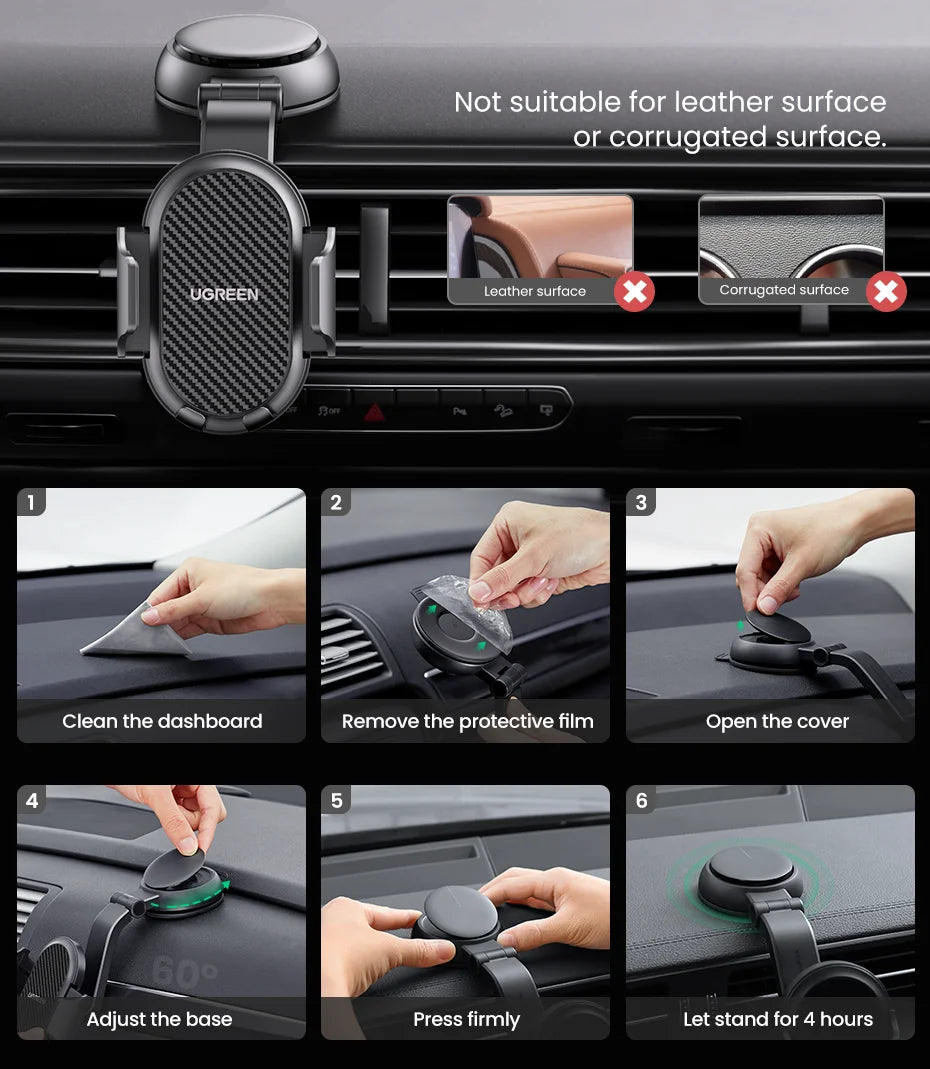 Not suitable for leather surface or corrugated surface.

UGREEN

Leather surface

Corrugated surface

1
Clean the dashboard

2
Remove the protective film

3
Open the cover

4
60°
Adjust the base

5
Press firmly

6
Let stand for 4 hours