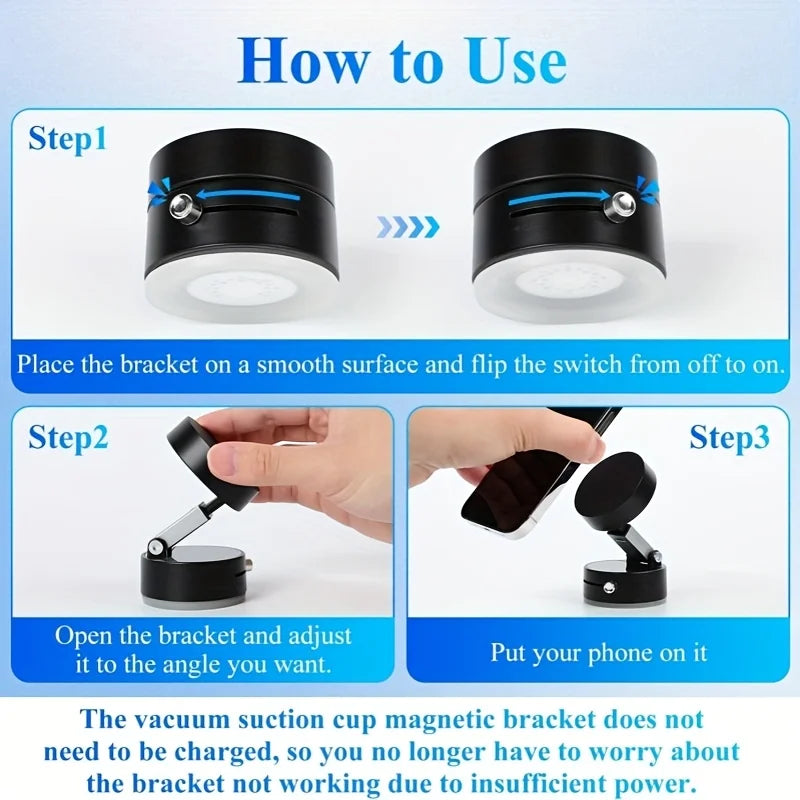 How to Use

Step1

Place the bracket on a smooth surface and flip the switch from off to on.

Step2

Open the bracket and adjust it to the angle you want.

Step3

Put your phone on it

The vacuum suction cup magnetic bracket does not need to be charged, so you no longer have to worry about the bracket not working due to insufficient power.