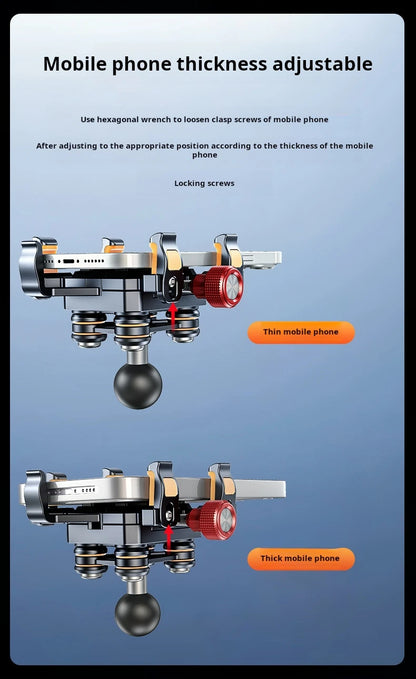 Mobile phone thickness adjustable

Use hexagonal wrench to loosen clasp screws of mobile phone

After adjusting to the appropriate position according to the thickness of the mobile phone

Locking screws

Thin mobile phone

Thick mobile phone