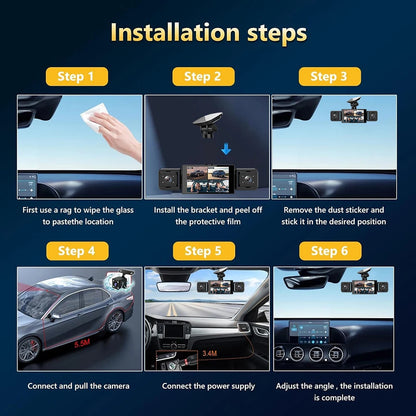 Installation steps

Step 1

First use a rag to wipe the glass to pastethe location

Step 2

Install the bracket and peel off the protective film

Step 3

Remove the dust sticker and stick it in the desired position

Step 4

5.5M

Connect and pull the camera

Step 5

3.4M

Connect the power supply

Step 6

Adjust the angle , the installation is complete