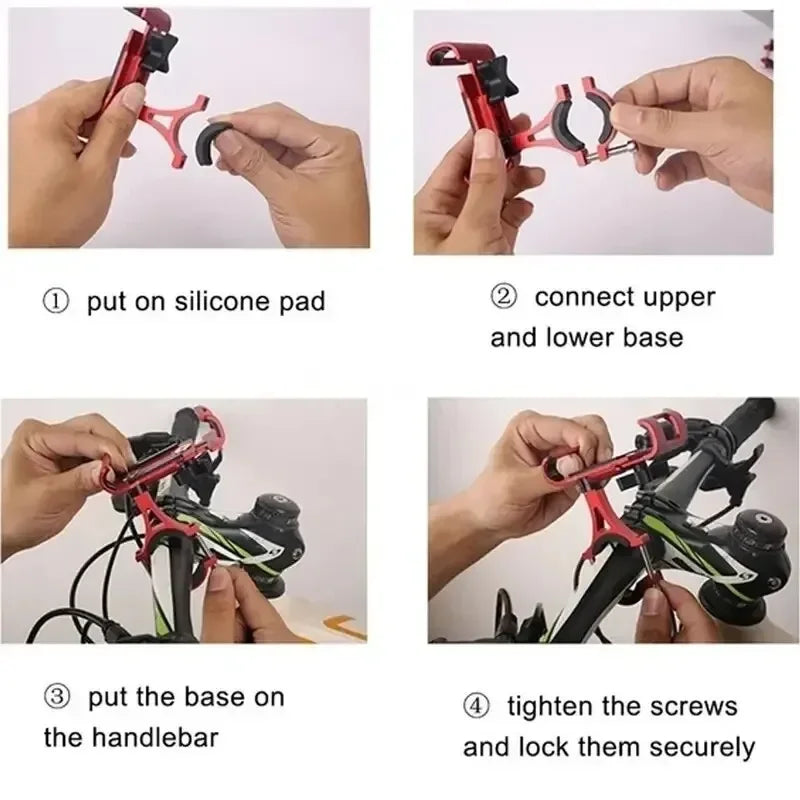 ① put on silicone pad

② connect upper and lower base

③ put the base on the handlebar

④ tighten the screws and lock them securely