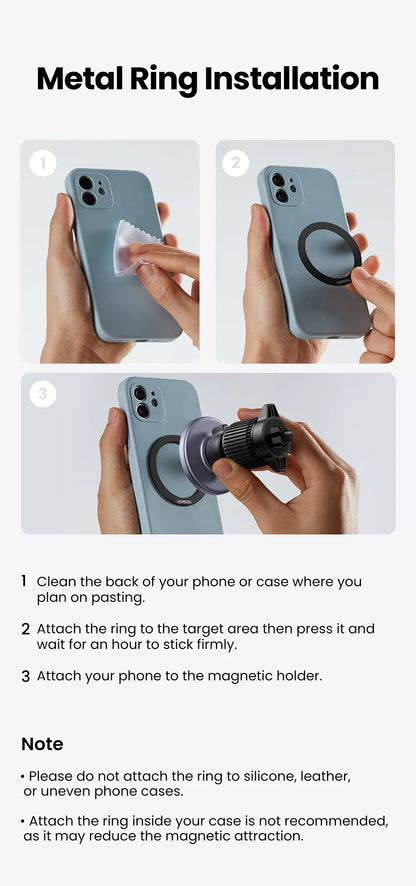 Metal Ring Installation

1

2

UGREEN

3

UGREEN

1 Clean the back of your phone or case where you plan on pasting.

2 Attach the ring to the target area then press it and wait for an hour to stick firmly.

3 Attach your phone to the magnetic holder.

Note

• Please do not attach the ring to silicone, leather, or uneven phone cases.

• Attach the ring inside your case is not recommended, as it may reduce the magnetic attraction.