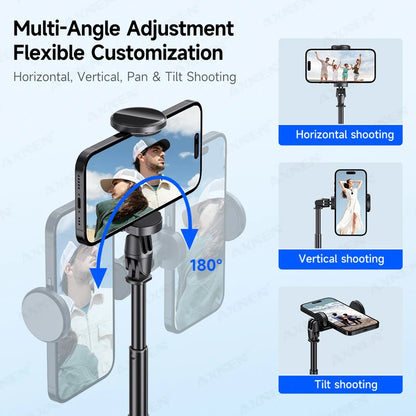 Multi-Angle Adjustment
Flexible Customization

Horizontal, Vertical, Pan & Tilt Shooting

180°

Horizontal shooting

Vertical shooting

Tilt shooting