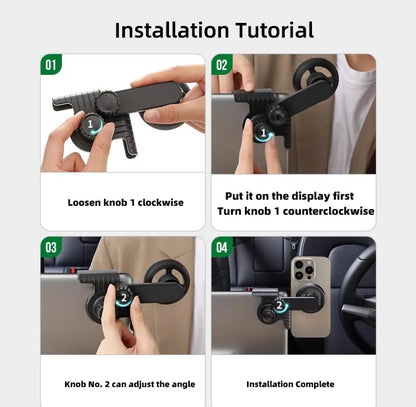 Installation Tutorial

01

1

Loosen knob 1 clockwise

02

1

Put it on the display first
Turn knob 1 counterclockwise

03

2

Knob No. 2 can adjust the angle

04

2

Installation Complete