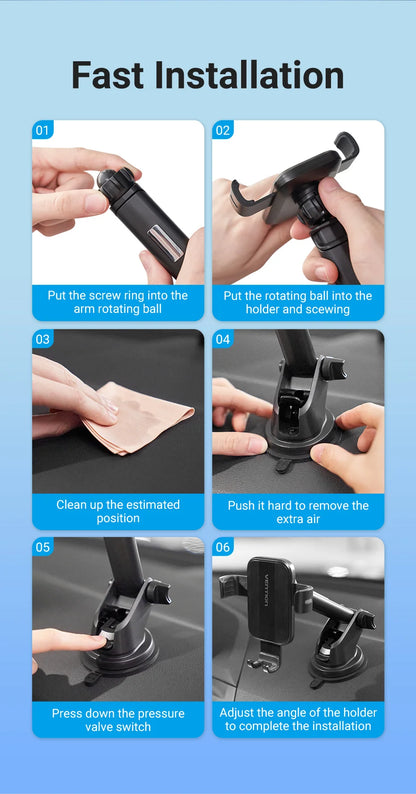 Fast Installation

01
Put the screw ring into the arm rotating ball

02
Put the rotating ball into the holder and scewing

03
Clean up the estimated position

04
Push it hard to remove the extra air

05
Press down the pressure valve switch

06
VENTION
Adjust the angle of the holder to complete the installation