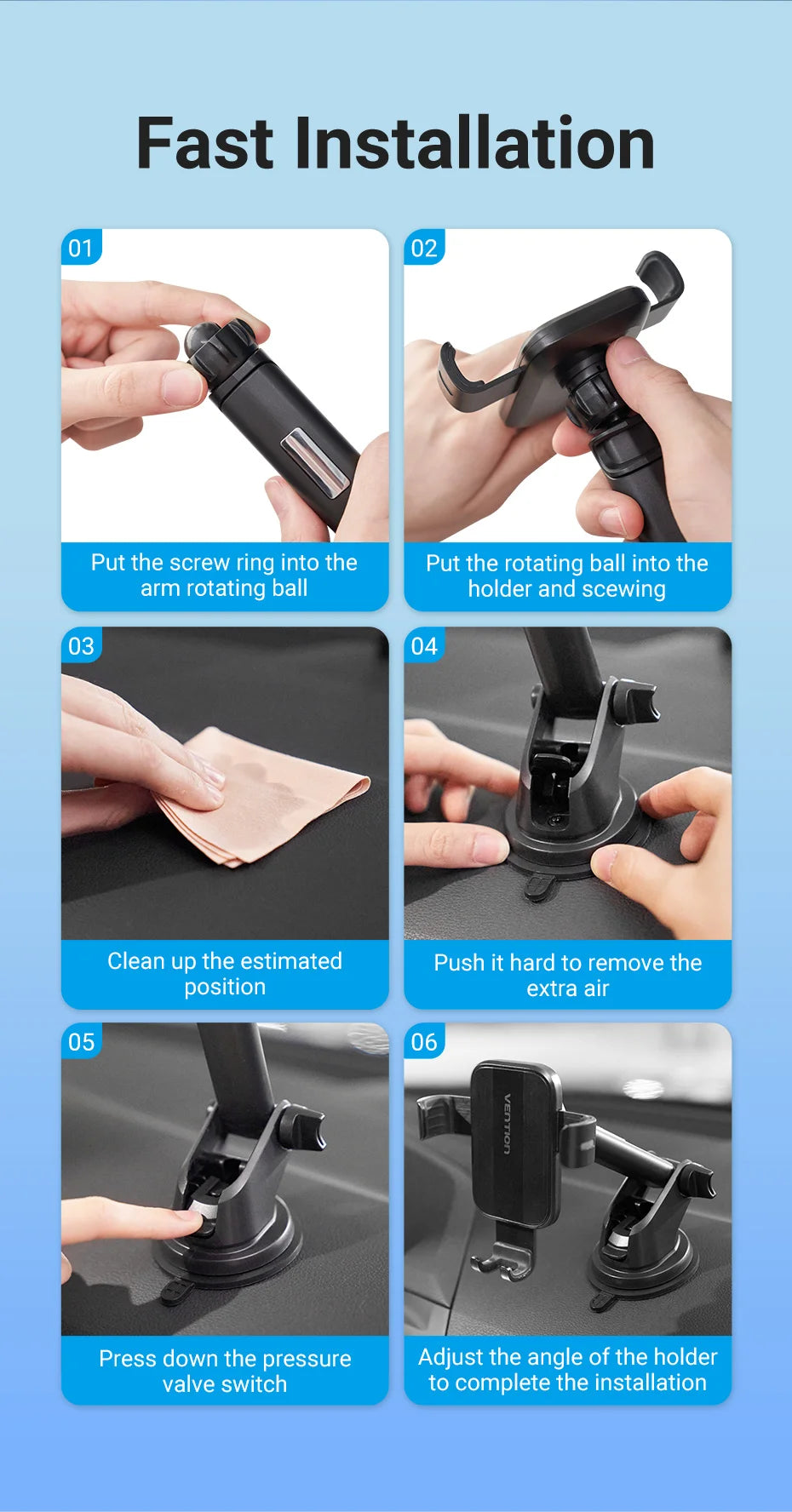 Fast Installation

01

Put the screw ring into the arm rotating ball

02

Put the rotating ball into the holder and scewing

03

Clean up the estimated position

04

Push it hard to remove the extra air

05

Press down the pressure valve switch

06

VENTION

Adjust the angle of the holder to complete the installation