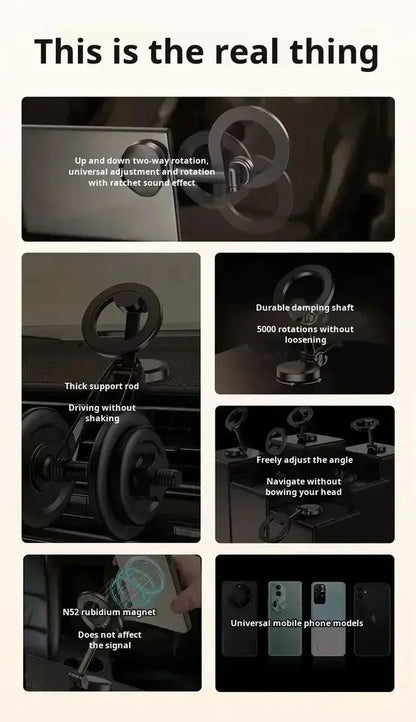 This is the real thing

Up and down two-way rotation, universal adjustment and rotation with ratchet sound effect

Thick support rod

Driving without shaking

Durable damping shaft

5000 rotations without loosening

Freely adjust the angle

Navigate without bowing your head

N52 rubidium magnet

Does not affect the signal

Universal mobile phone models