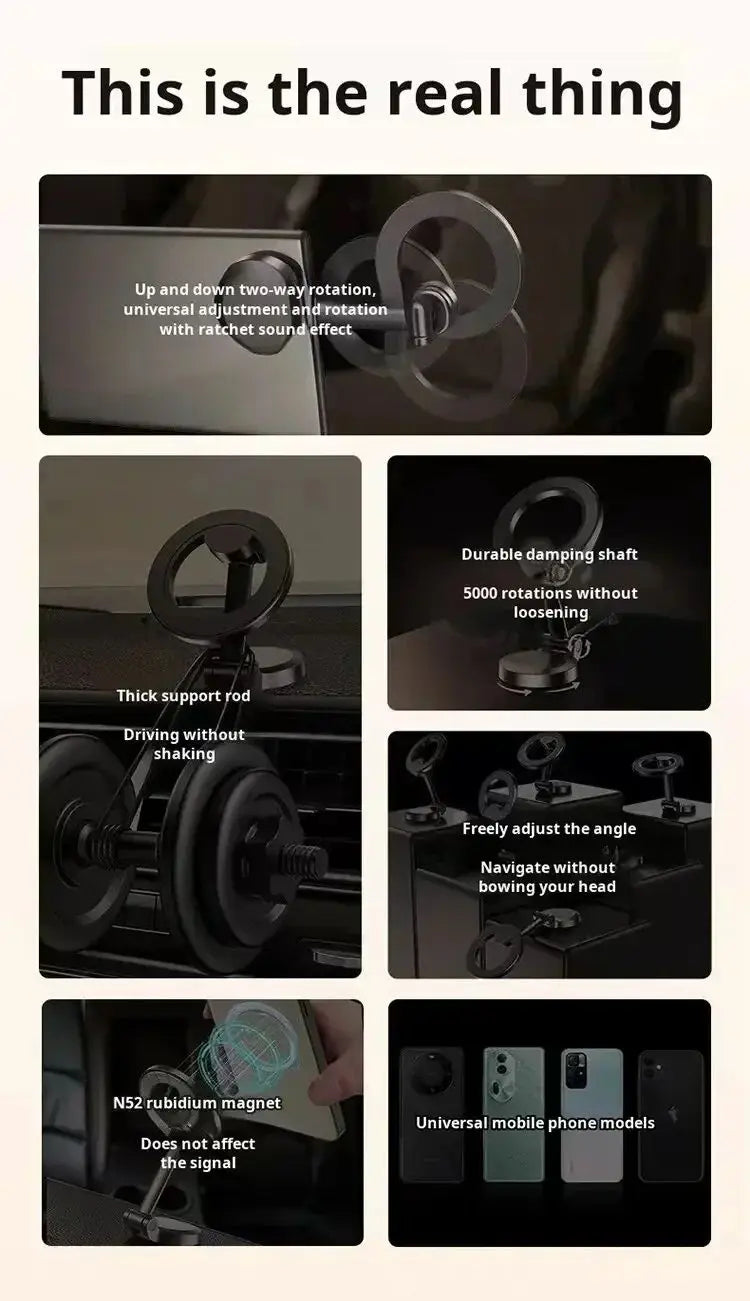 This is the real thing

Up and down two-way rotation, universal adjustment and rotation with ratchet sound effect

Thick support rod

Driving without shaking

Durable damping shaft

5000 rotations without loosening

Freely adjust the angle

Navigate without bowing your head

N52 rubidium magnet

Does not affect the signal

Universal mobile phone models