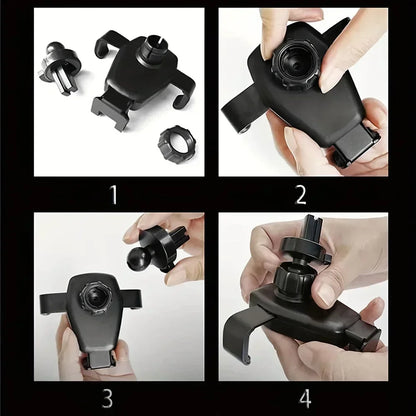 1

2

3

4