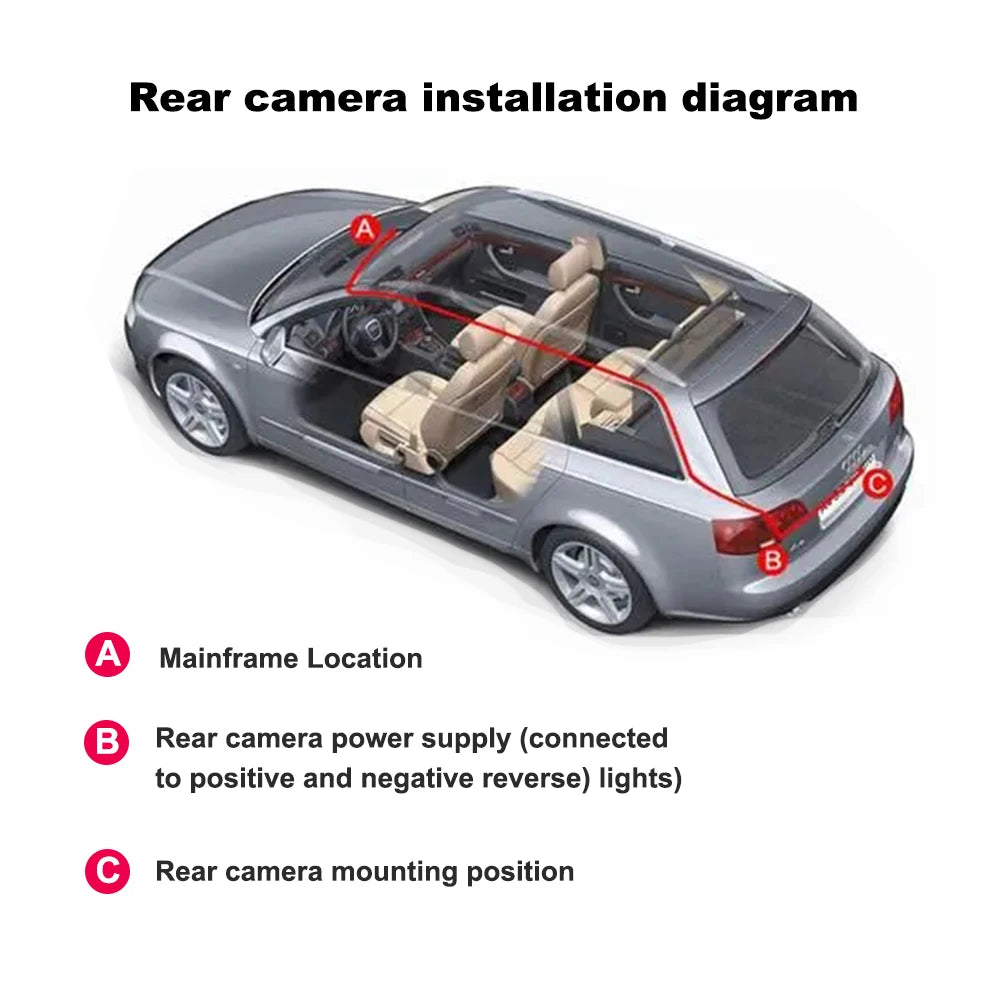 Rear camera installation diagram

A

C

B

A Mainframe Location

B Rear camera power supply (connected to positive and negative reverse) lights)

C Rear camera mounting position