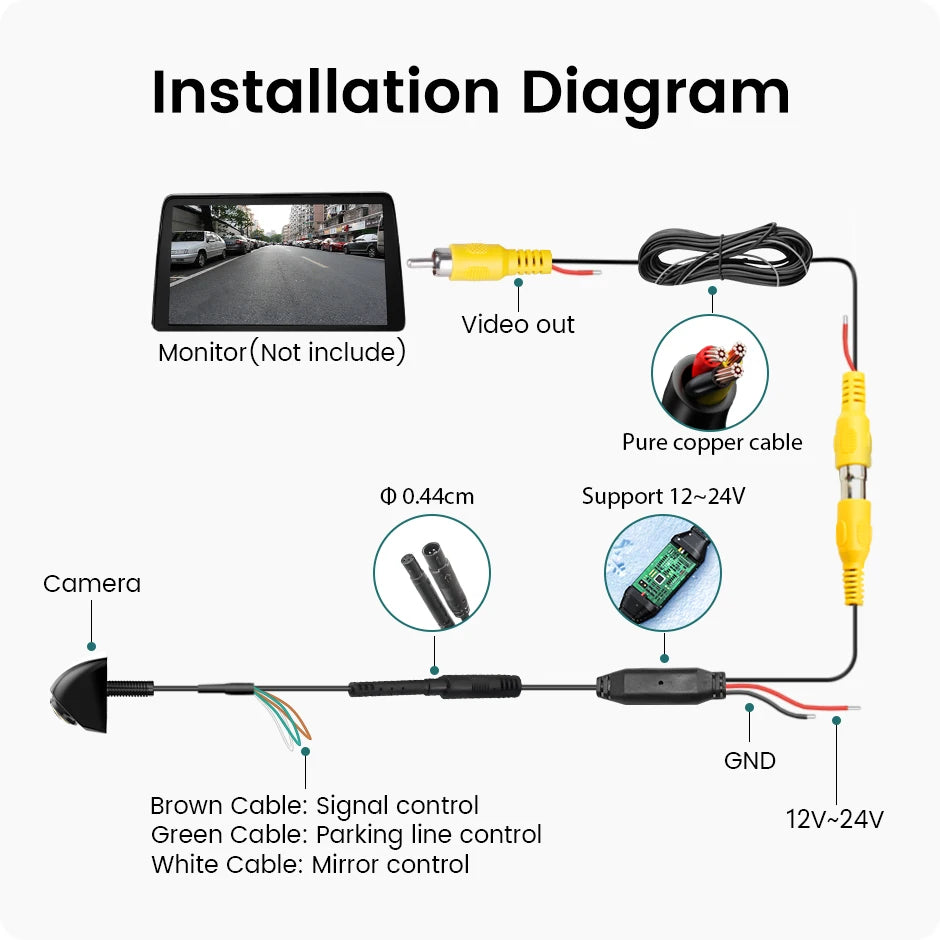 Installation Diagram

Monitor(Not include)

Video out

Pure copper cable

Φ 0.44cm

Support 12~24V

Camera

GND

12V~24V

Brown Cable: Signal control
Green Cable: Parking line control
White Cable: Mirror control