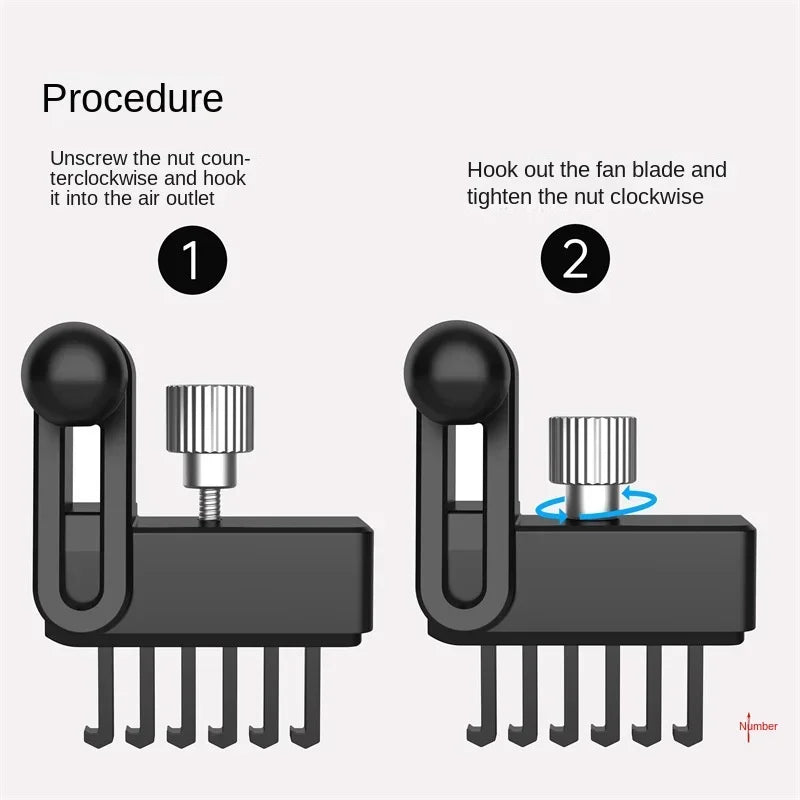 Procedure

Unscrew the nut counterclockwise and hook it into the air outlet

1

Hook out the fan blade and tighten the nut clockwise

2

Number