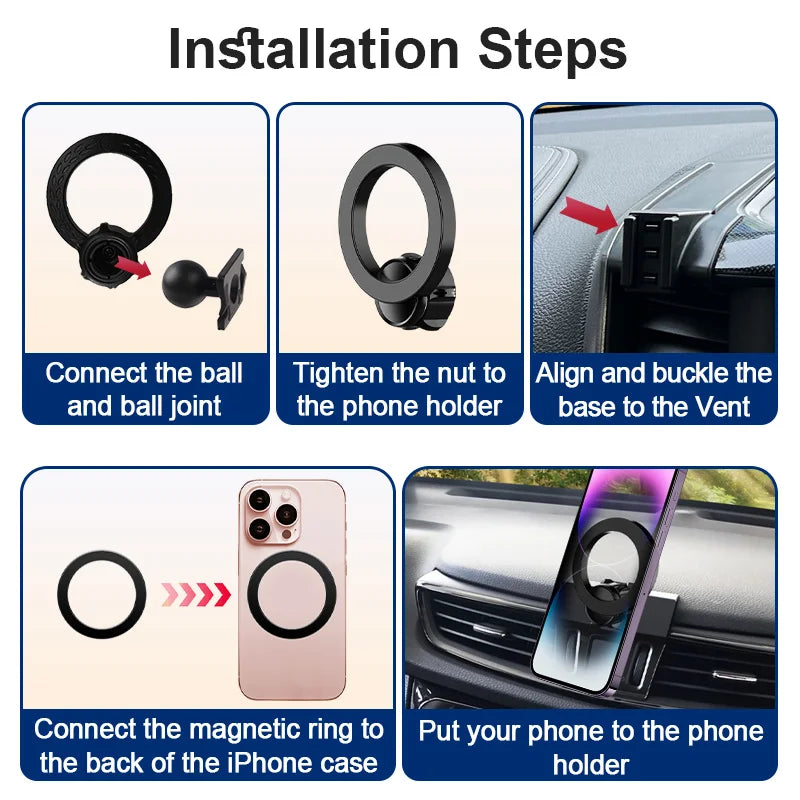 Installation Steps

Connect the ball and ball joint

Tighten the nut to the phone holder

Align and buckle the base to the Vent

Connect the magnetic ring to the back of the iPhone case

Put your phone to the phone holder