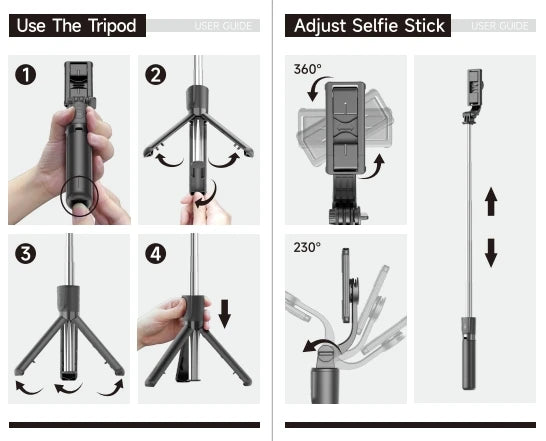 Use The Tripod

USER GUIDE

1

2

3

4

Adjust Selfie Stick

USER GUIDE

360°

230°