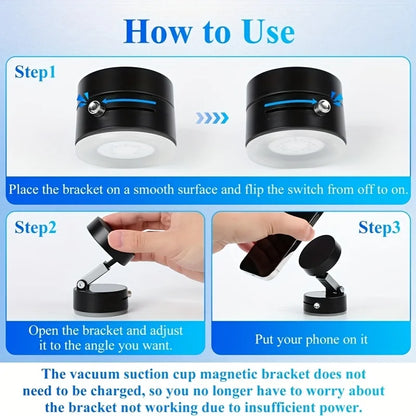 How to Use

Step1

Place the bracket on a smooth surface and flip the switch from off to on.

Step2

Open the bracket and adjust it to the angle you want.

Step3

Put your phone on it

The vacuum suction cup magnetic bracket does not need to be charged, so you no longer have to worry about the bracket not working due to insufficient power.