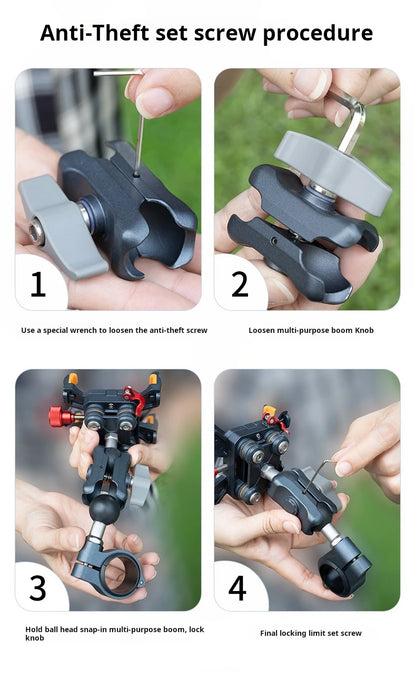 Anti-Theft set screw procedure

1

Use a special wrench to loosen the anti-theft screw

2

Loosen multi-purpose boom Knob

3

Hold ball head snap-in multi-purpose boom, lock knob

4

Final locking limit set screw