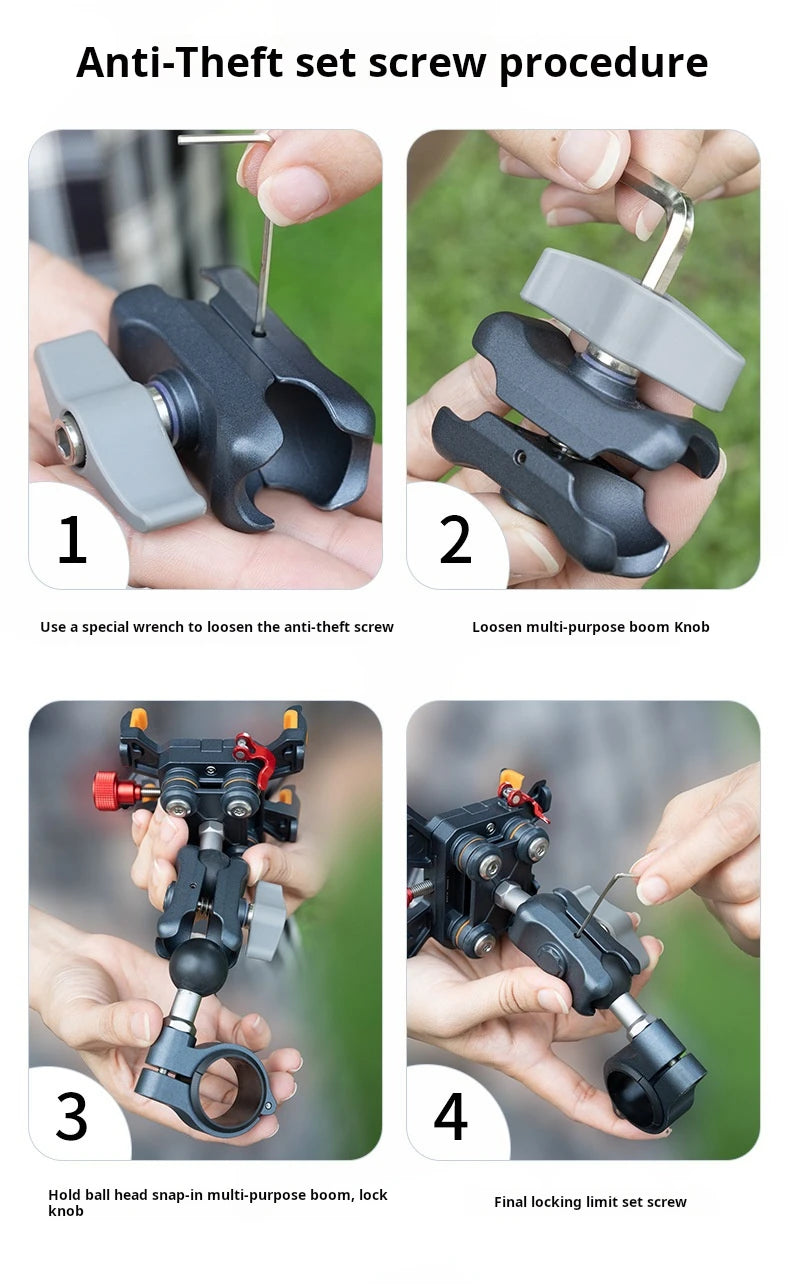 Anti-Theft set screw procedure

1

Use a special wrench to loosen the anti-theft screw

2

Loosen multi-purpose boom Knob

3

Hold ball head snap-in multi-purpose boom, lock knob

4

Final locking limit set screw