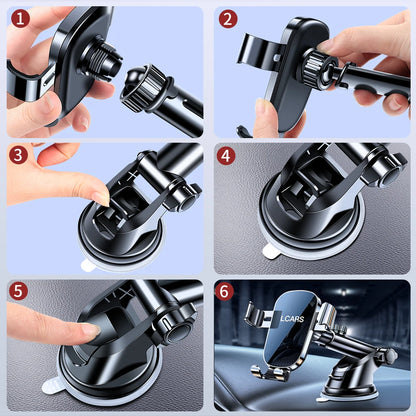 1
2
3
4
5
6
LCARS