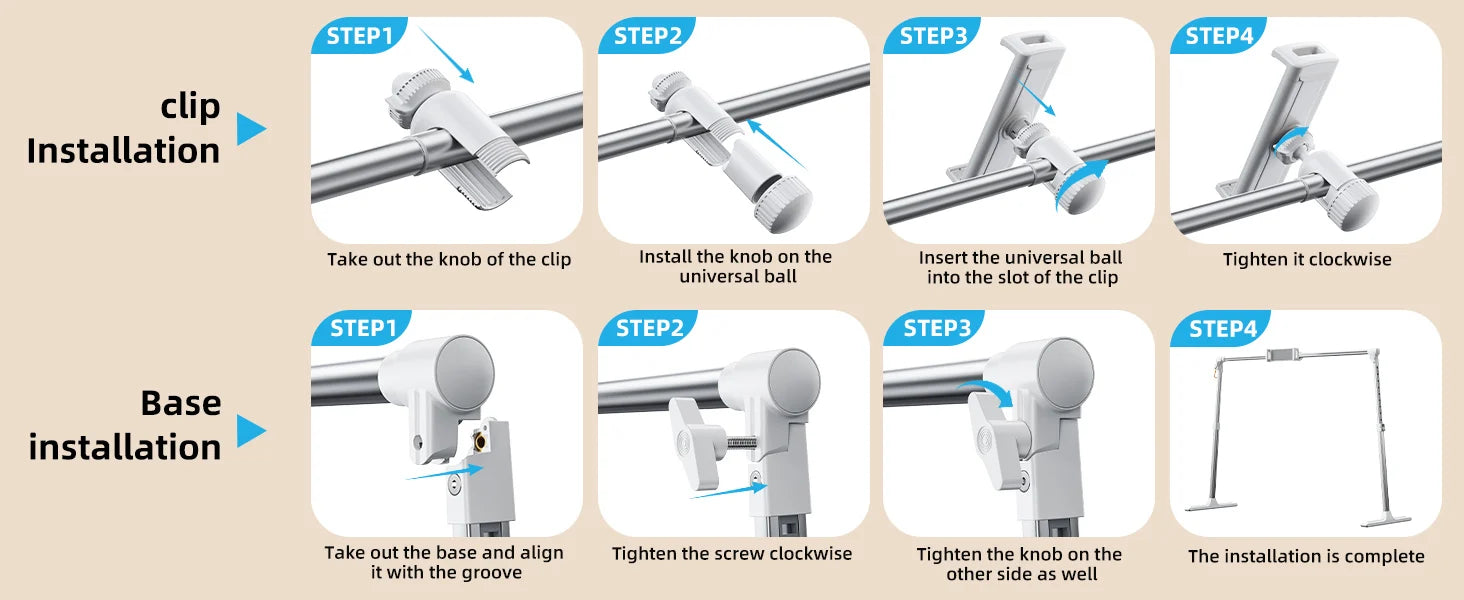 clip Installation

STEP1
Take out the knob of the clip

STEP2
Install the knob on the universal ball

STEP3
Insert the universal ball into the slot of the clip

STEP4
Tighten it clockwise

Base installation

STEP1
Take out the base and align it with the groove

STEP2
Tighten the screw clockwise

STEP3
Tighten the knob on the other side as well

STEP4
The installation is complete