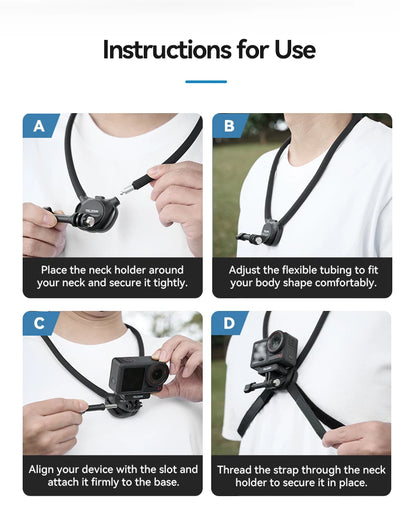 Instructions for Use

A

Place the neck holder around your neck and secure it tightly.

B

Adjust the flexible tubing to fit your body shape comfortably.

C

Align your device with the slot and attach it firmly to the base.

D

Thread the strap through the neck holder to secure it in place.