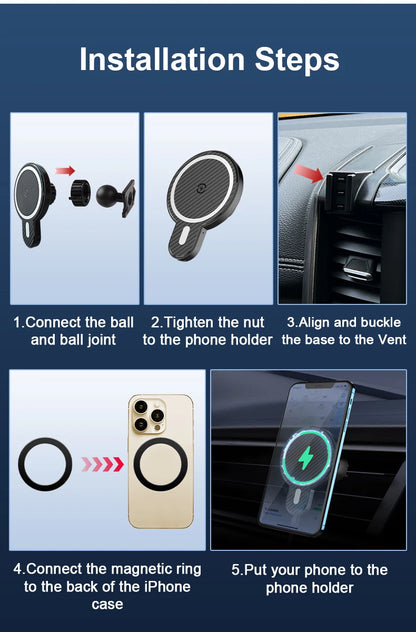 Installation Steps

1.Connect the ball and ball joint

2.Tighten the nut to the phone holder

3.Align and buckle the base to the Vent

4.Connect the magnetic ring to the back of the iPhone case

5.Put your phone to the phone holder