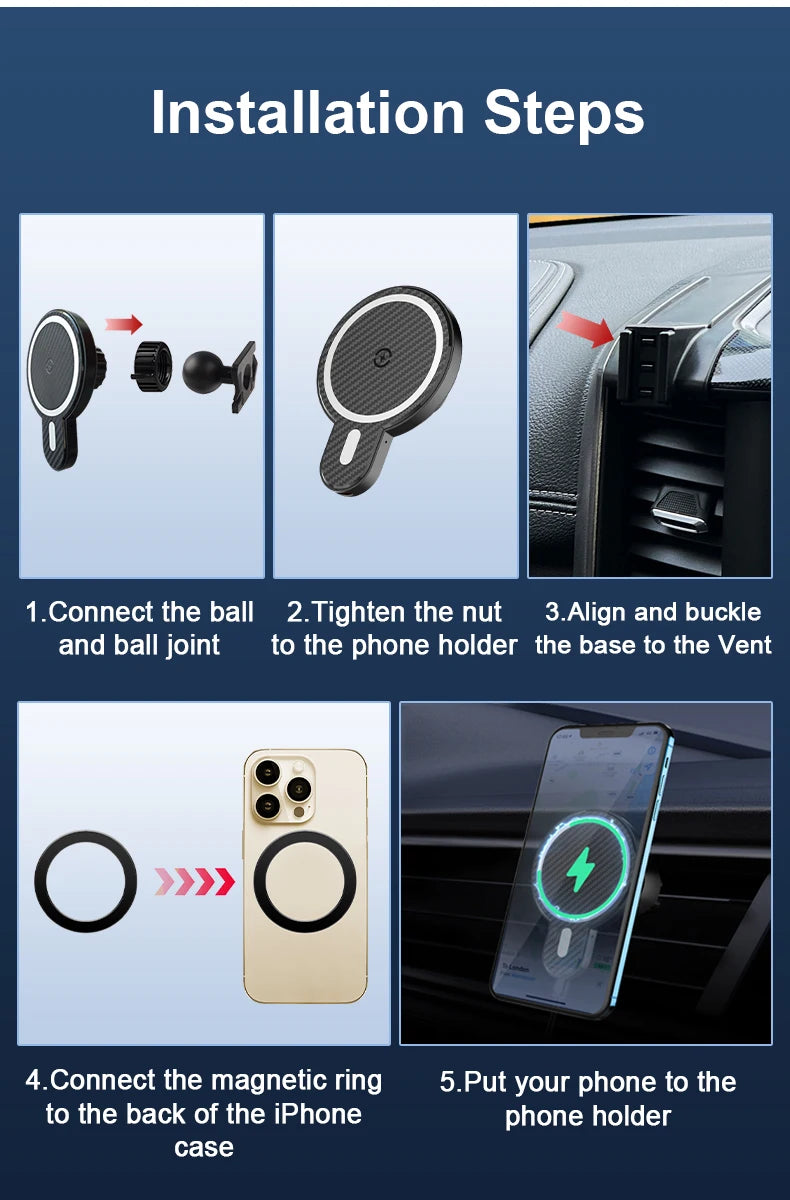 Installation Steps

1.Connect the ball and ball joint

2.Tighten the nut to the phone holder

3.Align and buckle the base to the Vent

4.Connect the magnetic ring to the back of the iPhone case

5.Put your phone to the phone holder