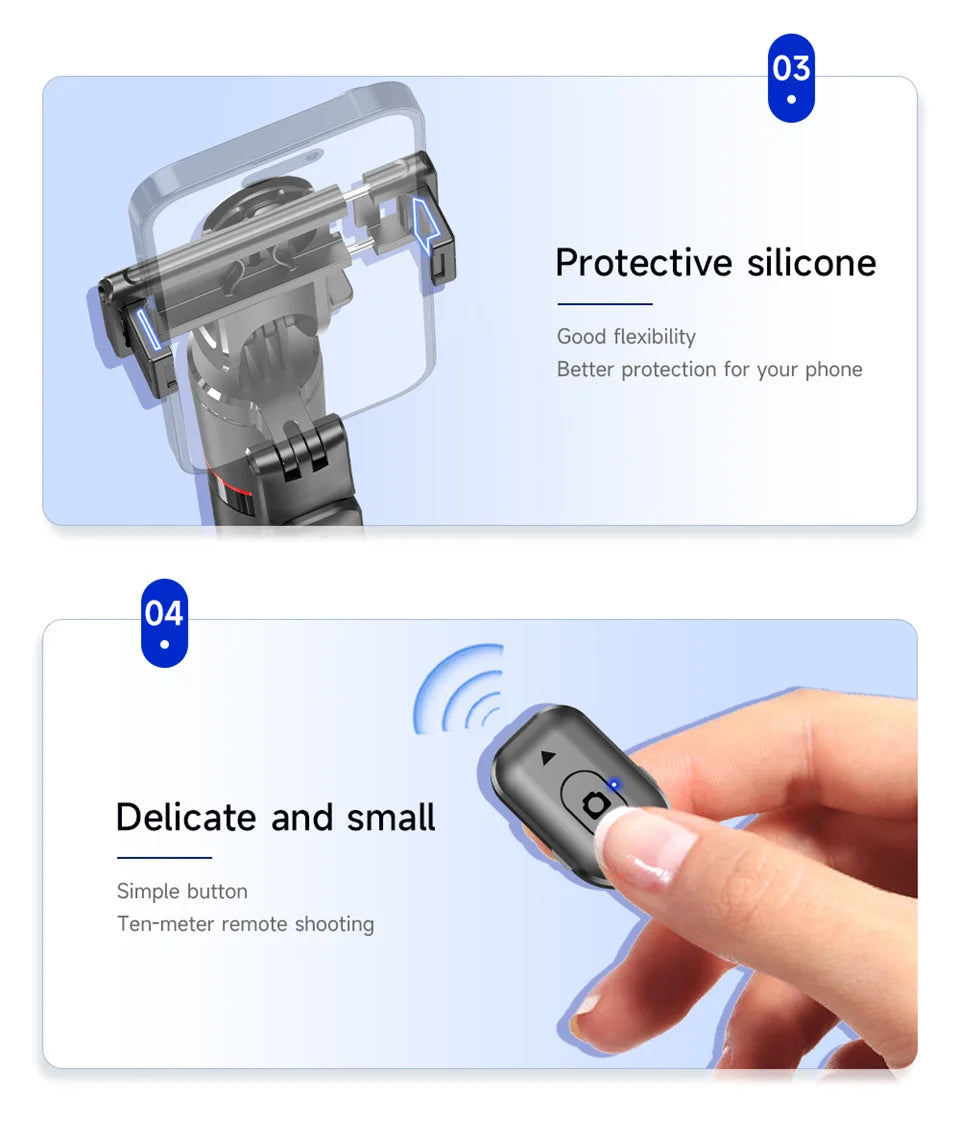 03

Protective silicone

Good flexibility
Better protection for your phone

04

Delicate and small

Simple button
Ten-meter remote shooting