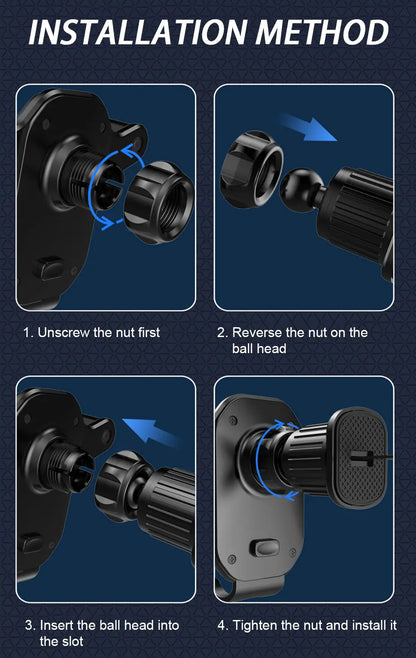 INSTALLATION METHOD

1. Unscrew the nut first

2. Reverse the nut on the ball head

3. Insert the ball head into the slot

4. Tighten the nut and install it