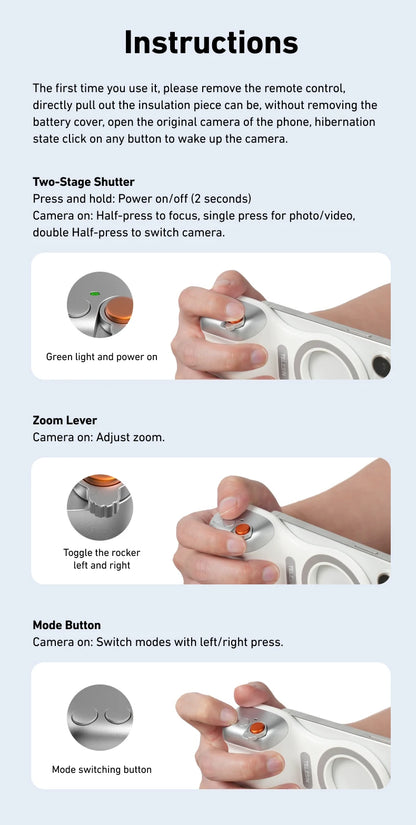 Instructions

The first time you use it, please remove the remote control, directly pull out the insulation piece can be, without removing the battery cover, open the original camera of the phone, hibernation state click on any button to wake up the camera.

Two-Stage Shutter
Press and hold: Power on/off (2 seconds)
Camera on: Half-press to focus, single press for photo/video, double Half-press to switch camera.

Green light and power on

Zoom Lever
Camera on: Adjust zoom.

Toggle the rocker left and right

Mode Button
Camera on: Switch modes with left/right press.

Mode switching button