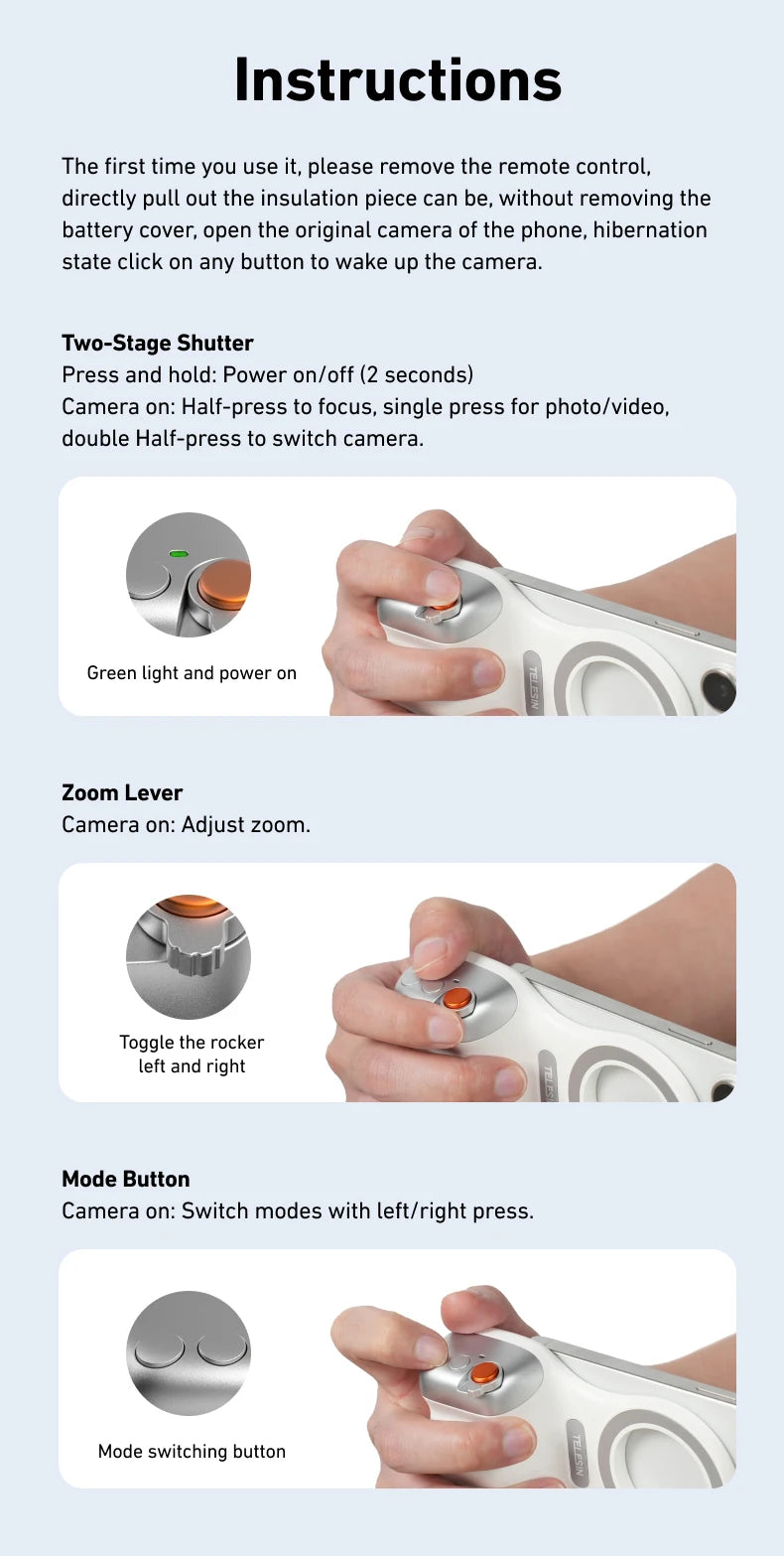 Instructions

The first time you use it, please remove the remote control, directly pull out the insulation piece can be, without removing the battery cover, open the original camera of the phone, hibernation state click on any button to wake up the camera.

Two-Stage Shutter
Press and hold: Power on/off (2 seconds)
Camera on: Half-press to focus, single press for photo/video, double Half-press to switch camera.

Green light and power on

TELESIN

Zoom Lever
Camera on: Adjust zoom.

Toggle the rocker left and right

TELESIN

Mode Button
Camera on: Switch modes with left/right press.

Mode switching button

TELESIN