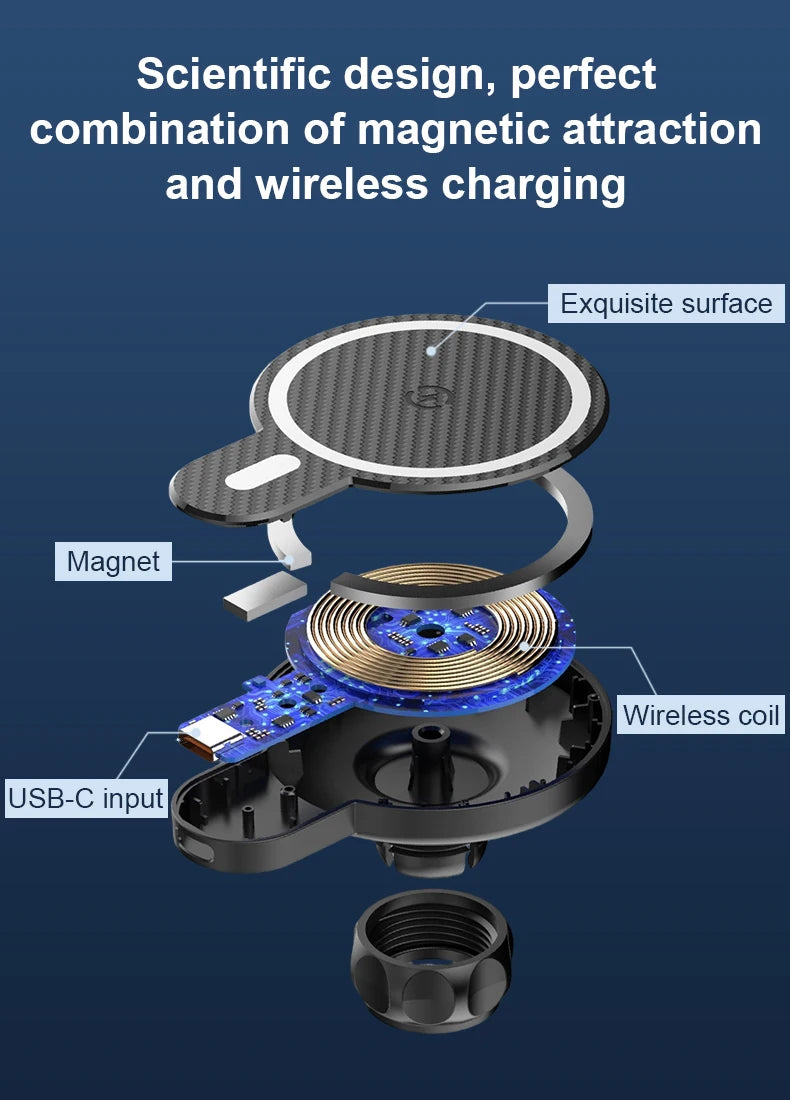 Scientific design, perfect combination of magnetic attraction and wireless charging

Exquisite surface

Magnet

Wireless coil

USB-C input