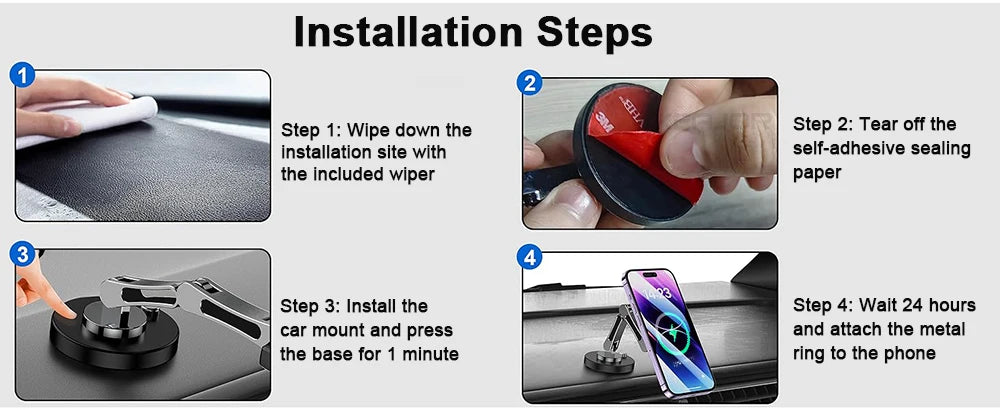 Installation Steps

1

Step 1: Wipe down the installation site with the included wiper

2

3M

Step 2: Tear off the self-adhesive sealing paper

3

Step 3: Install the car mount and press the base for 1 minute

4

Step 4: Wait 24 hours and attach the metal ring to the phone