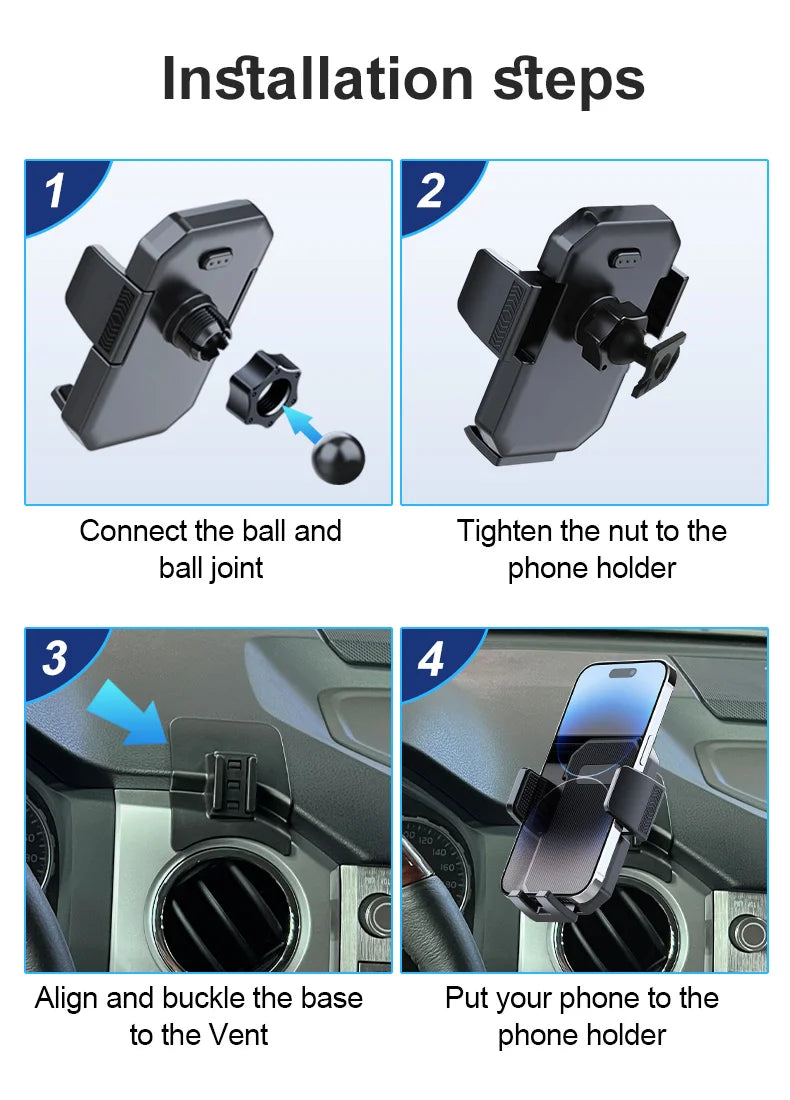 Installation steps

1

Connect the ball and ball joint

2

Tighten the nut to the phone holder

3

Align and buckle the base to the Vent

4

Put your phone to the phone holder