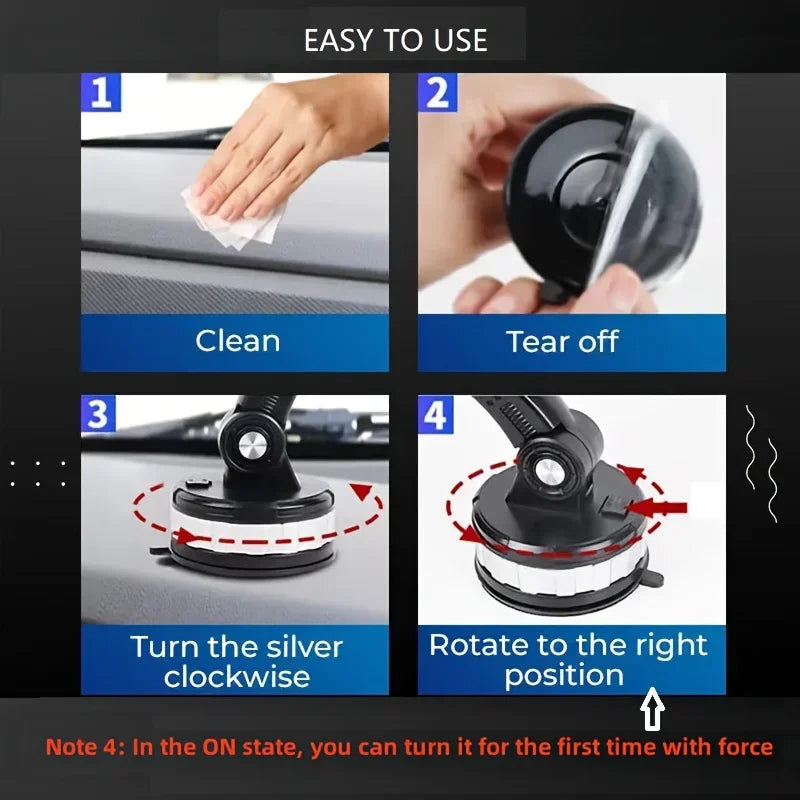 EASY TO USE

1
Clean

2
Tear off

3
Turn the silver clockwise

4
Rotate to the right position

Note 4: In the ON state, you can turn it for the first time with force