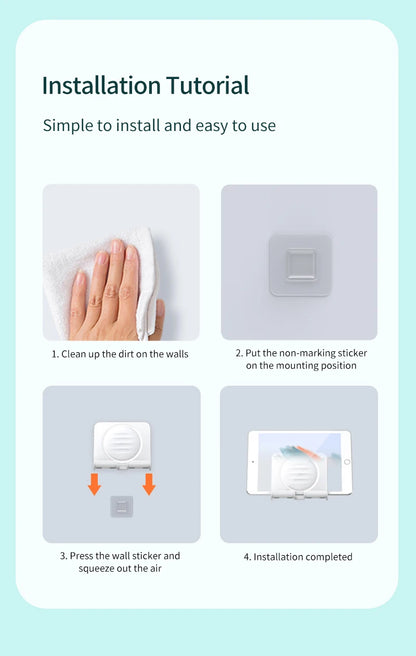 Installation Tutorial

Simple to install and easy to use

1. Clean up the dirt on the walls

2. Put the non-marking sticker on the mounting position

3. Press the wall sticker and squeeze out the air

4. Installation completed