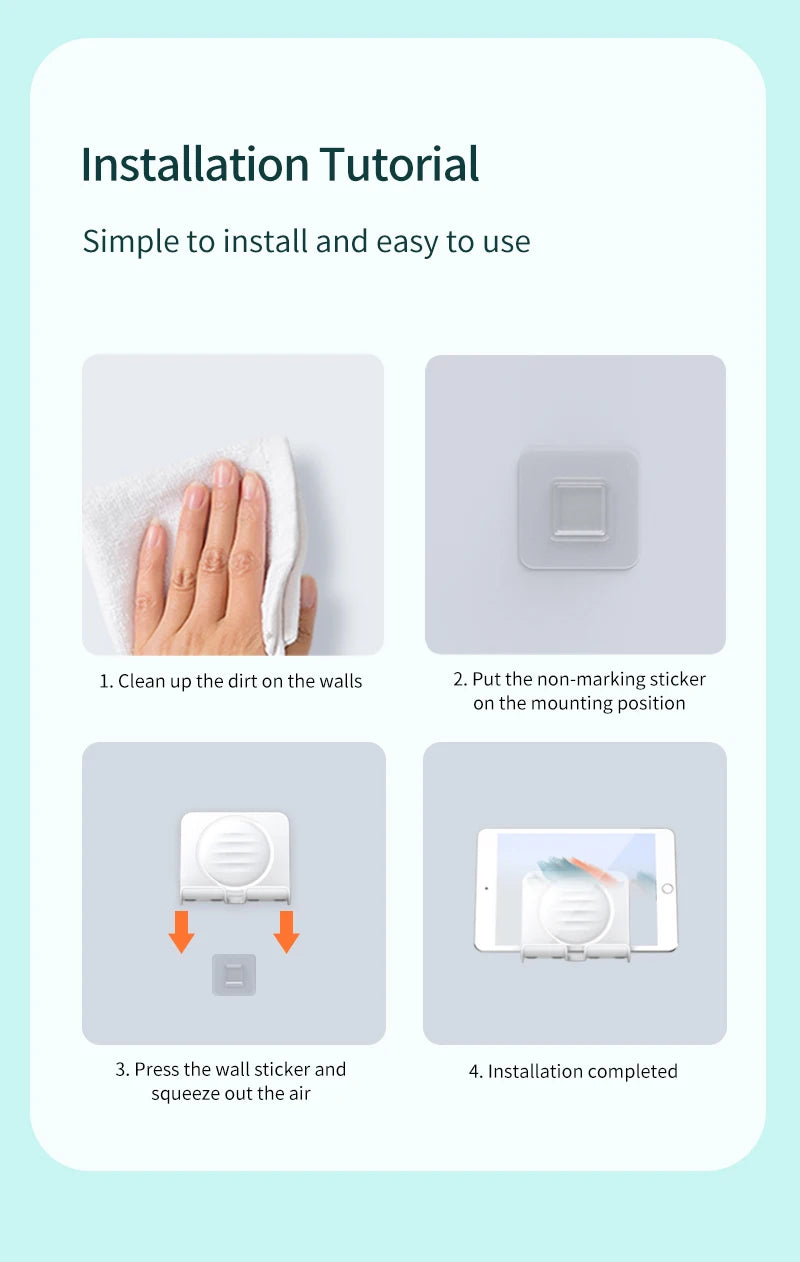 Installation Tutorial

Simple to install and easy to use

1. Clean up the dirt on the walls

2. Put the non-marking sticker on the mounting position

3. Press the wall sticker and squeeze out the air

4. Installation completed