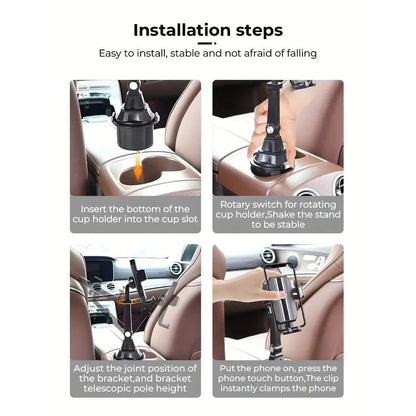 Installation steps

Easy to install, stable and not afraid of falling

Insert the bottom of the cup holder into the cup slot

Rotary switch for rotating cup holder,Shake the stand to be stable

Adjust the joint position of the bracket,and bracket telescopic pole height

Put the phone on, press the phone touch button,The clip instantly clamps the phone