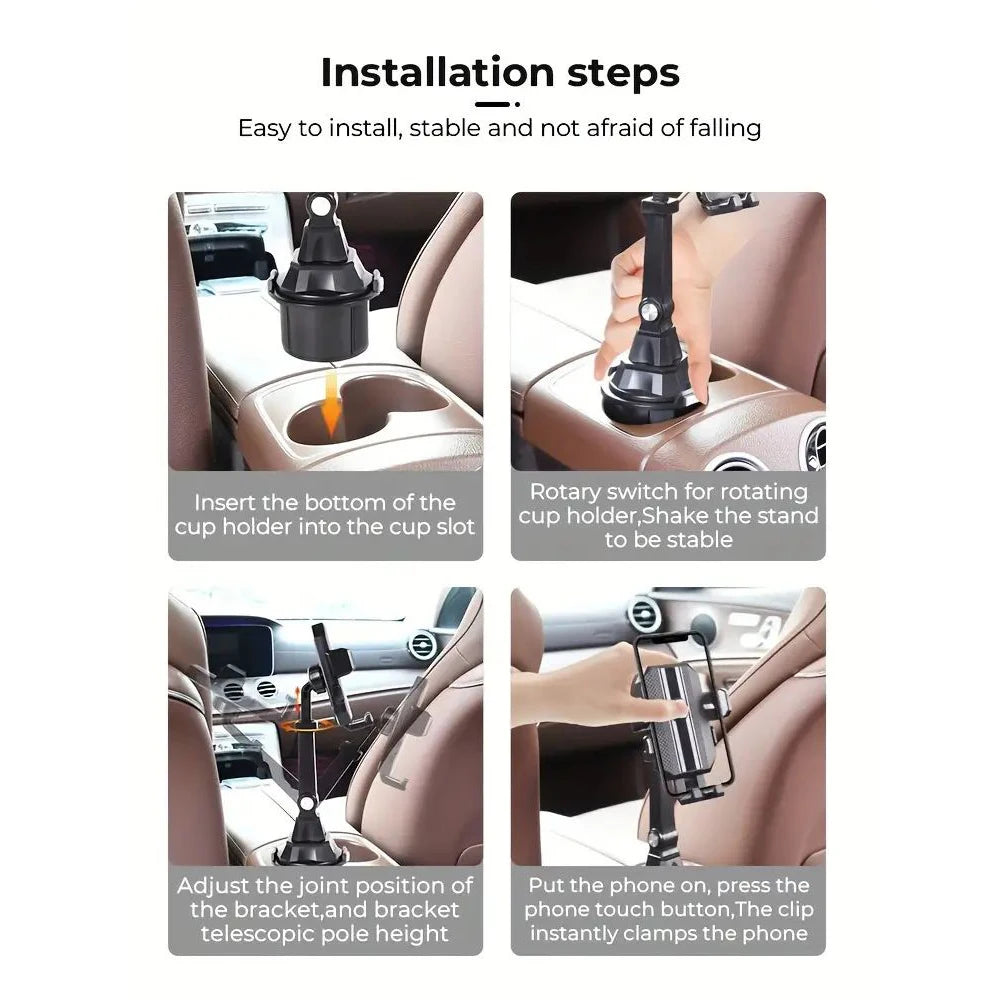 Installation steps

Easy to install, stable and not afraid of falling

Insert the bottom of the cup holder into the cup slot

Rotary switch for rotating cup holder,Shake the stand to be stable

Adjust the joint position of the bracket,and bracket telescopic pole height

Put the phone on, press the phone touch button,The clip instantly clamps the phone