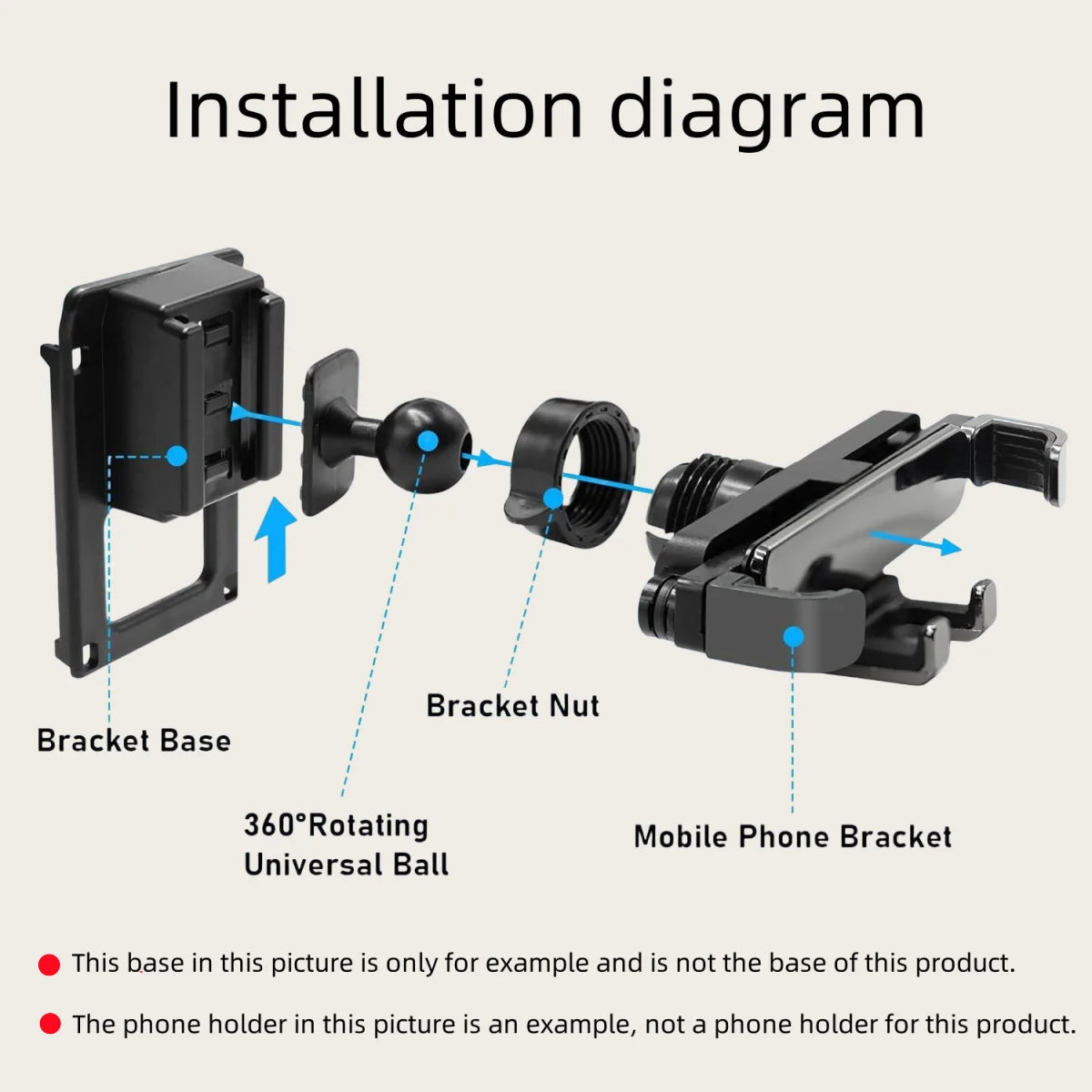 Installation diagram

Bracket Base

360°Rotating Universal Ball

Bracket Nut

Mobile Phone Bracket

This base in this picture is only for example and is not the base of this product.

The phone holder in this picture is an example, not a phone holder for this product.