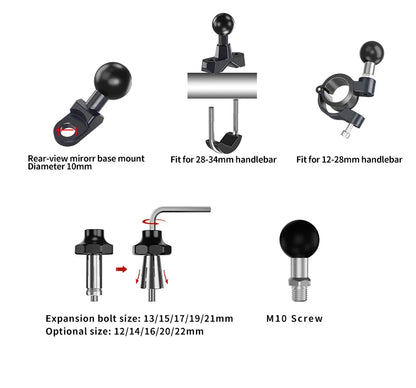 Rear-view mirorr base mount
Diameter 10mm

Fit for 28-34mm handlebar

Fit for 12-28mm handlebar

Expansion bolt size: 13/15/17/19/21mm
Optional size: 12/14/16/20/22mm

M10 Screw