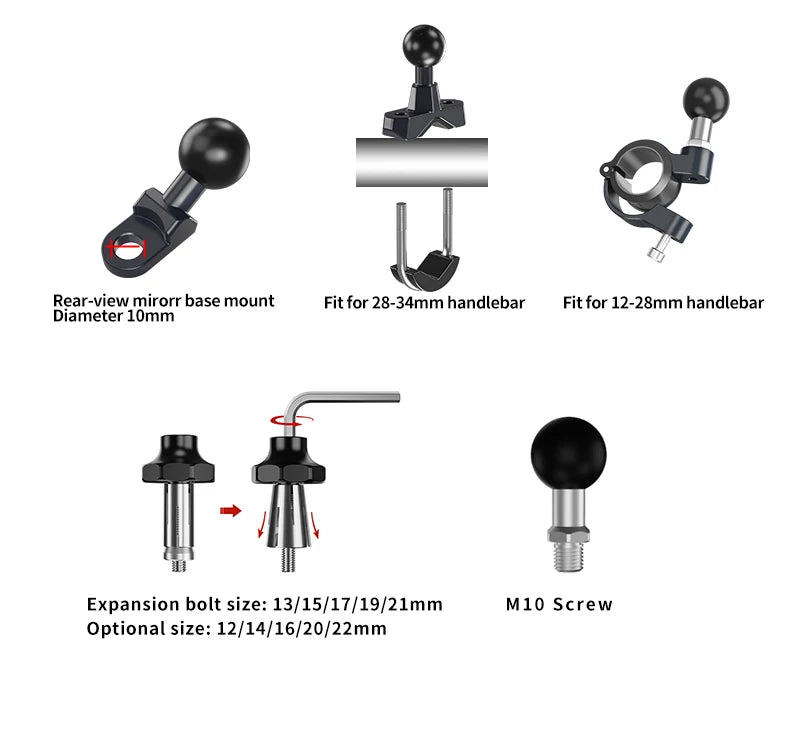 Rear-view mirorr base mount
Diameter 10mm

Fit for 28-34mm handlebar

Fit for 12-28mm handlebar

Expansion bolt size: 13/15/17/19/21mm
Optional size: 12/14/16/20/22mm

M10 Screw