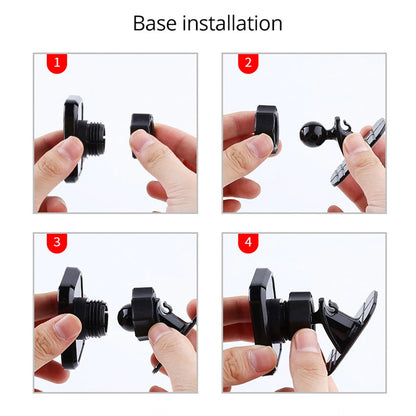 Base installation

1

2

3

4