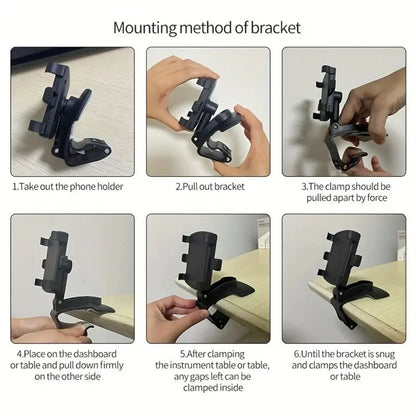 Mounting method of bracket

1.Take out the phone holder

2.Pull out bracket

3.The clamp should be pulled apart by force

4.Place on the dashboard or table and pull down firmly on the other side

5.After clamping the instrument table or table, any gaps left can be clamped inside

6.Until the bracket is snug and clamps the dashboard or table