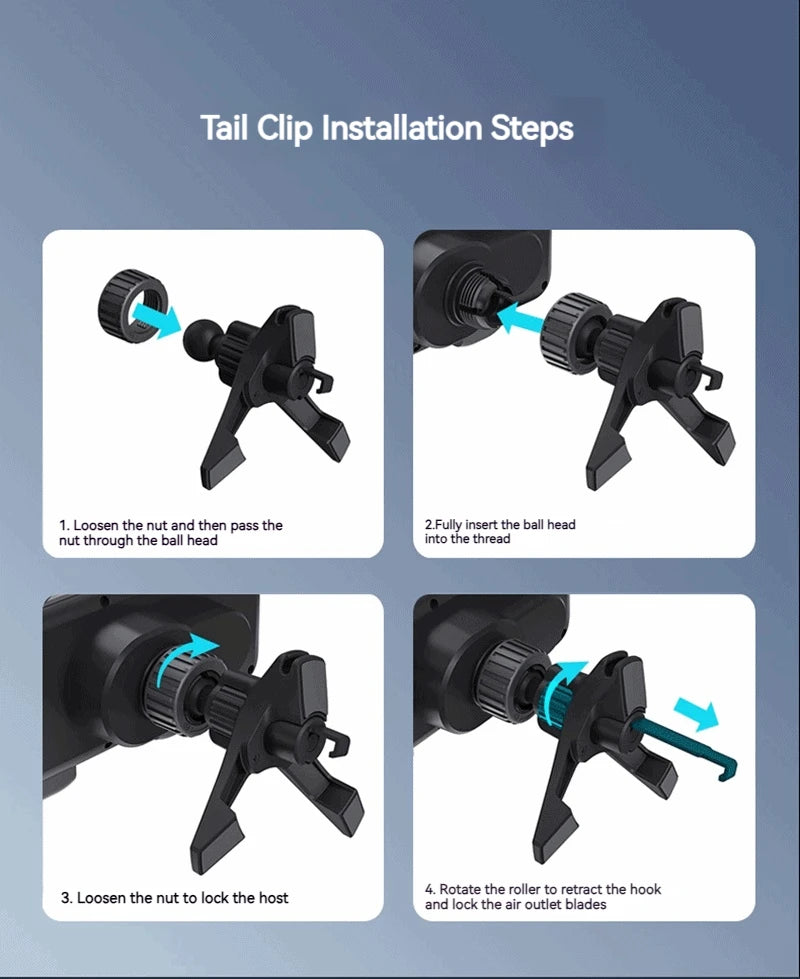 Tail Clip Installation Steps

1. Loosen the nut and then pass the nut through the ball head

2.Fully insert the ball head into the thread

3. Loosen the nut to lock the host

4. Rotate the roller to retract the hook and lock the air outlet blades