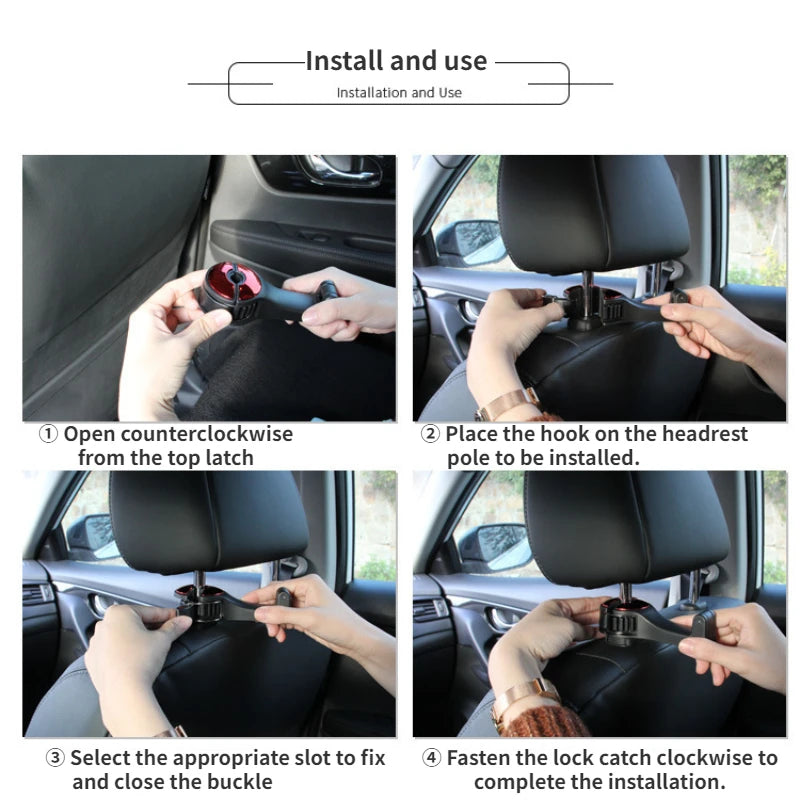 Install and use
Installation and Use

① Open counterclockwise from the top latch

② Place the hook on the headrest pole to be installed.

③ Select the appropriate slot to fix and close the buckle

④ Fasten the lock catch clockwise to complete the installation.