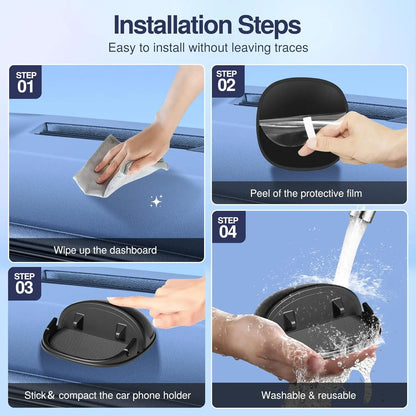 Installation Steps
Easy to install without leaving traces

STEP 01
Wipe up the dashboard

STEP 02
Peel of the protective film

STEP 03
Stick& compact the car phone holder

STEP 04
Washable & reusable