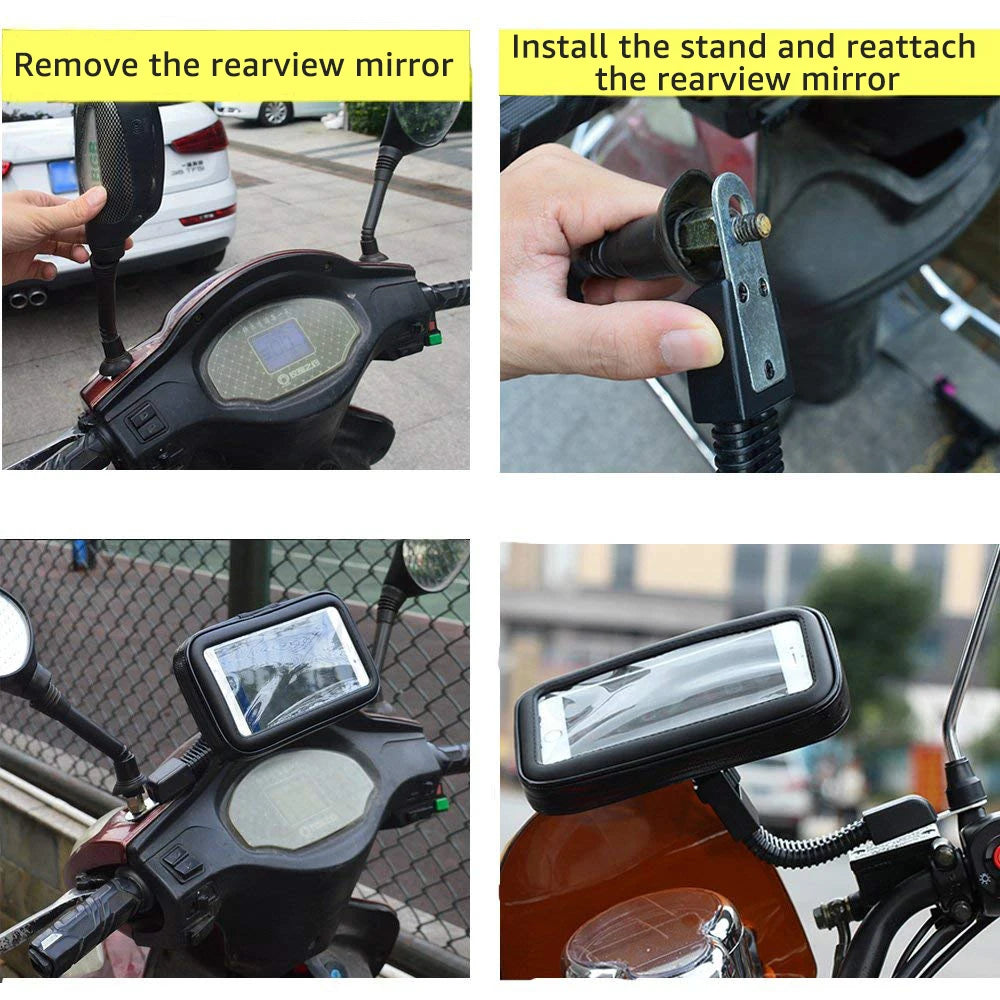 Remove the rearview mirror

Install the stand and reattach the rearview mirror