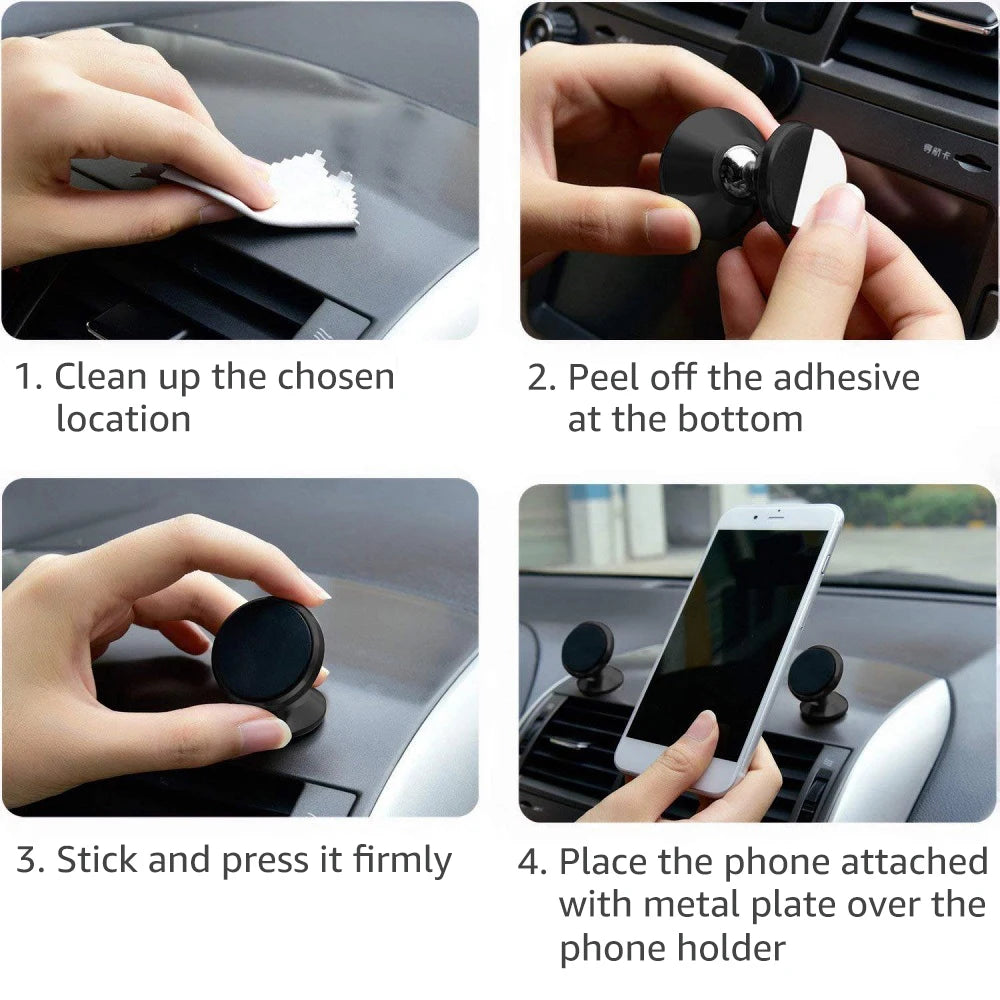 1. Clean up the chosen location

2. Peel off the adhesive at the bottom

3. Stick and press it firmly

4. Place the phone attached with metal plate over the phone holder