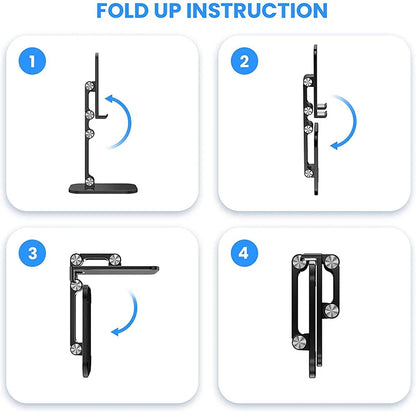 FOLD UP INSTRUCTION

1

2

3

4