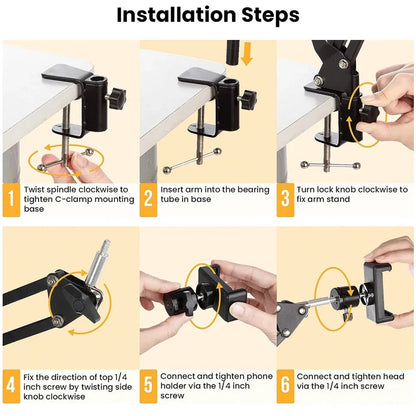 Installation Steps

1 Twist spindle clockwise to tighten C-clamp mounting base

2 Insert arm into the bearing tube in base

3 Turn lock knob clockwise to fix arm stand

4 Fix the direction of top 1/4 inch screw by twisting side knob clockwise

5 Connect and tighten phone holder via the 1/4 inch screw

6 Connect and tighten head via the 1/4 inch screw